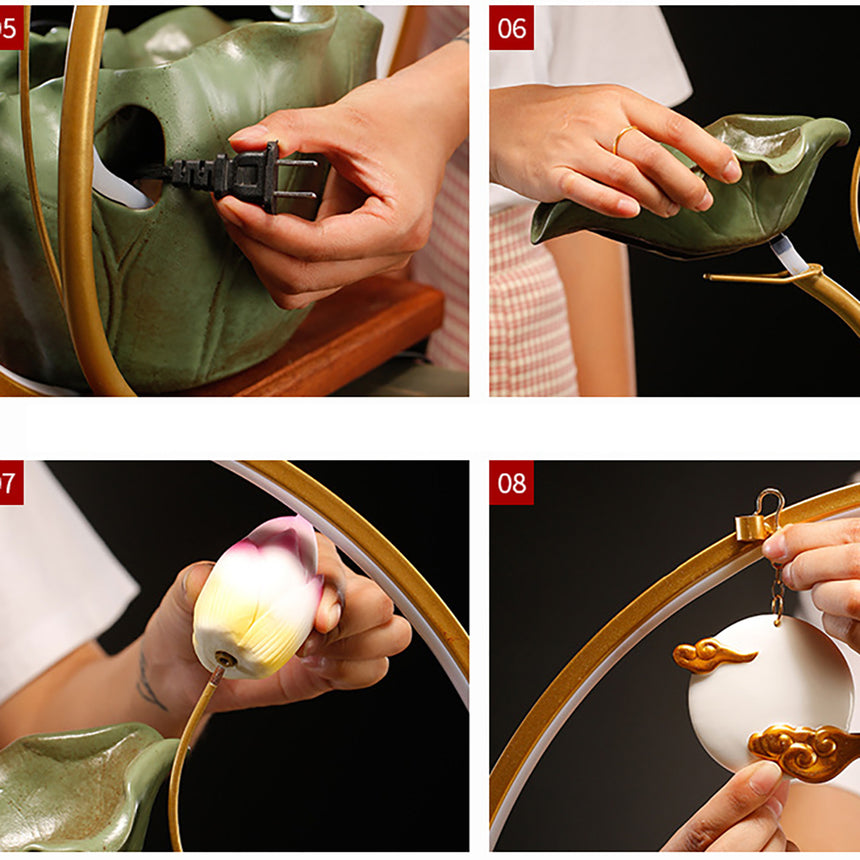 05

06

07

08