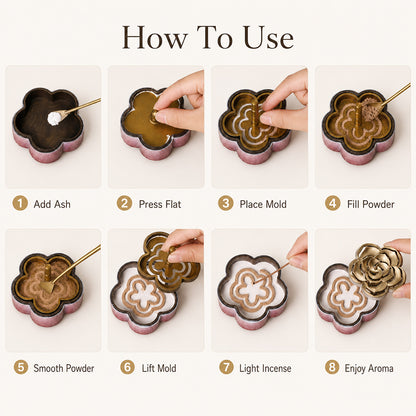 How To Use

1 Add Ash

2 Press Flat

3 Place Mold

4 Fill Powder

5 Smooth Powder

6 Lift Mold

7 Light Incense

8 Enjoy Aroma