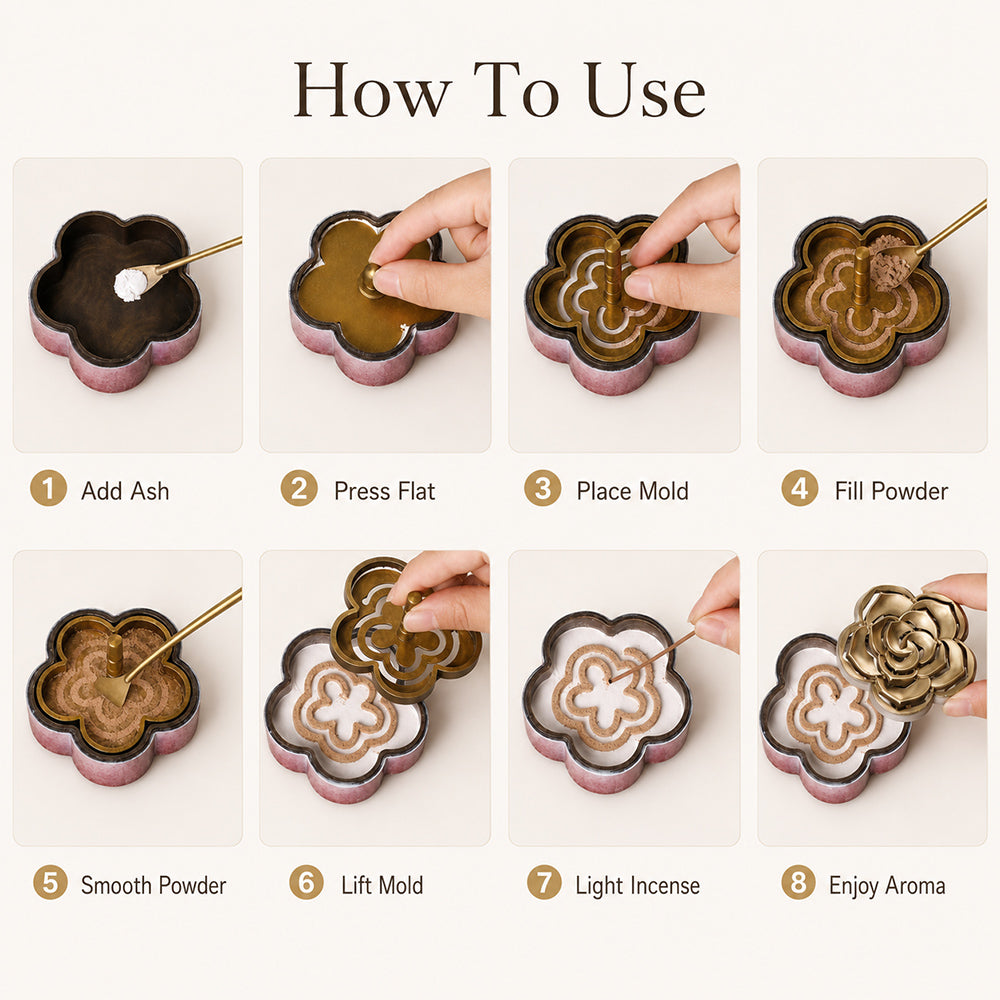 How To Use

1 Add Ash

2 Press Flat

3 Place Mold

4 Fill Powder

5 Smooth Powder

6 Lift Mold

7 Light Incense

8 Enjoy Aroma