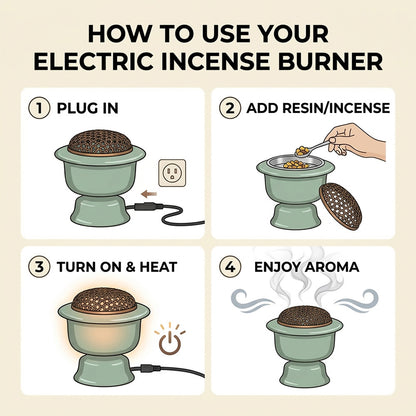 HOW TO USE YOUR ELECTRIC INCENSE BURNER

1 PLUG IN

2 ADD RESIN/INCENSE

3 TURN ON & HEAT

4 ENJOY AROMA