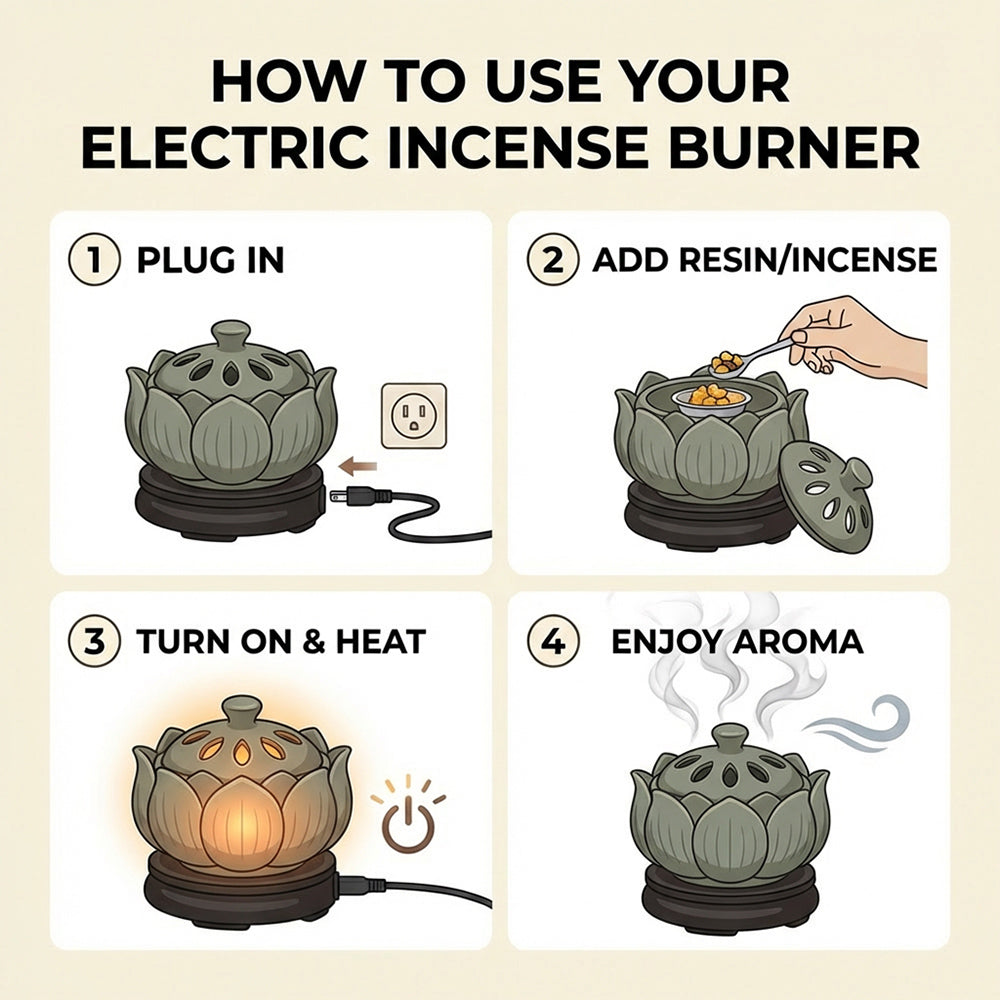 HOW TO USE YOUR ELECTRIC INCENSE BURNER

1 PLUG IN

2 ADD RESIN/INCENSE

3 TURN ON & HEAT

4 ENJOY AROMA