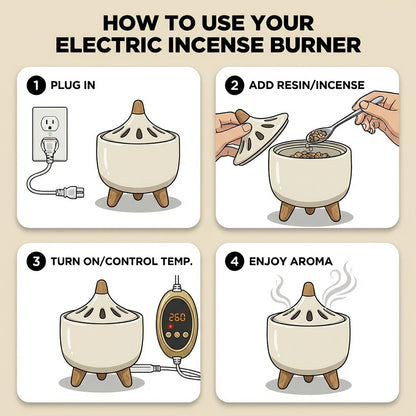 HOW TO USE YOUR ELECTRIC INCENSE BURNER

1 PLUG IN

2 ADD RESIN/INCENSE

3 TURN ON/CONTROL TEMP.

260

4 ENJOY AROMA