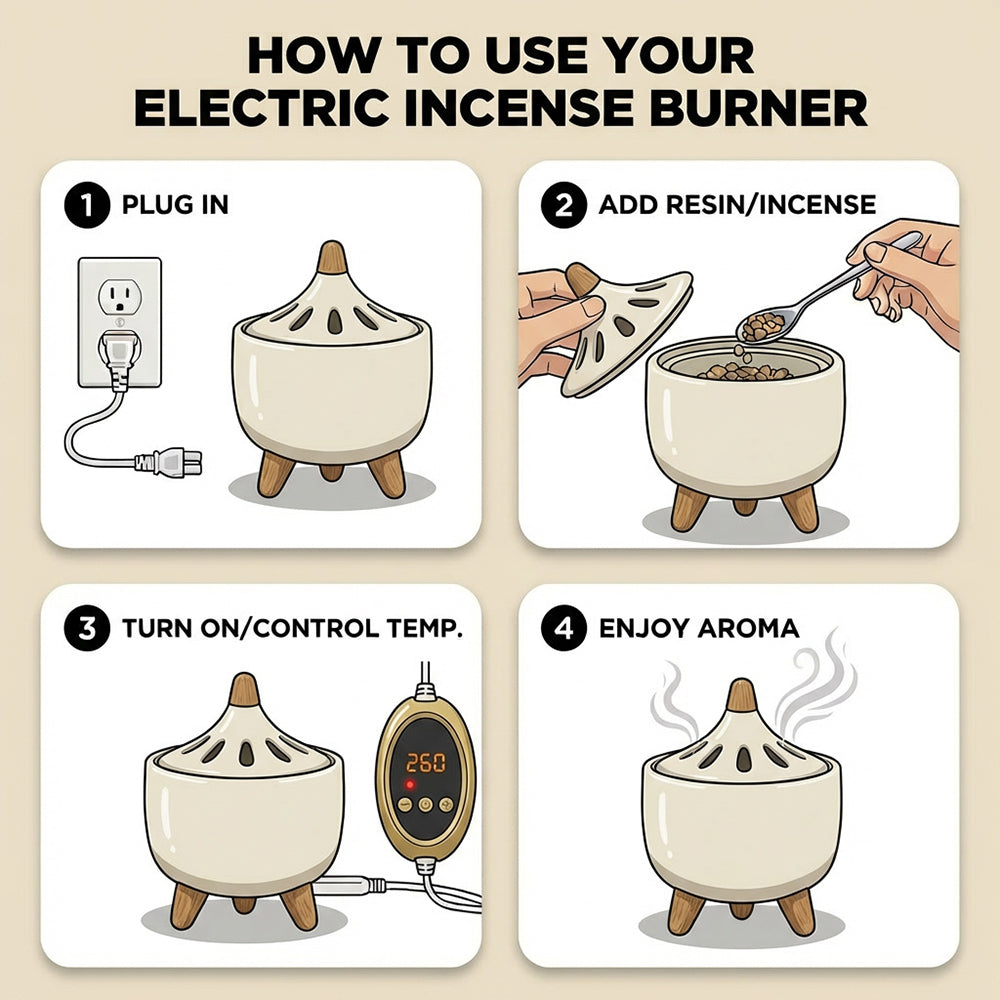 HOW TO USE YOUR ELECTRIC INCENSE BURNER

1 PLUG IN

2 ADD RESIN/INCENSE

3 TURN ON/CONTROL TEMP.

260

4 ENJOY AROMA