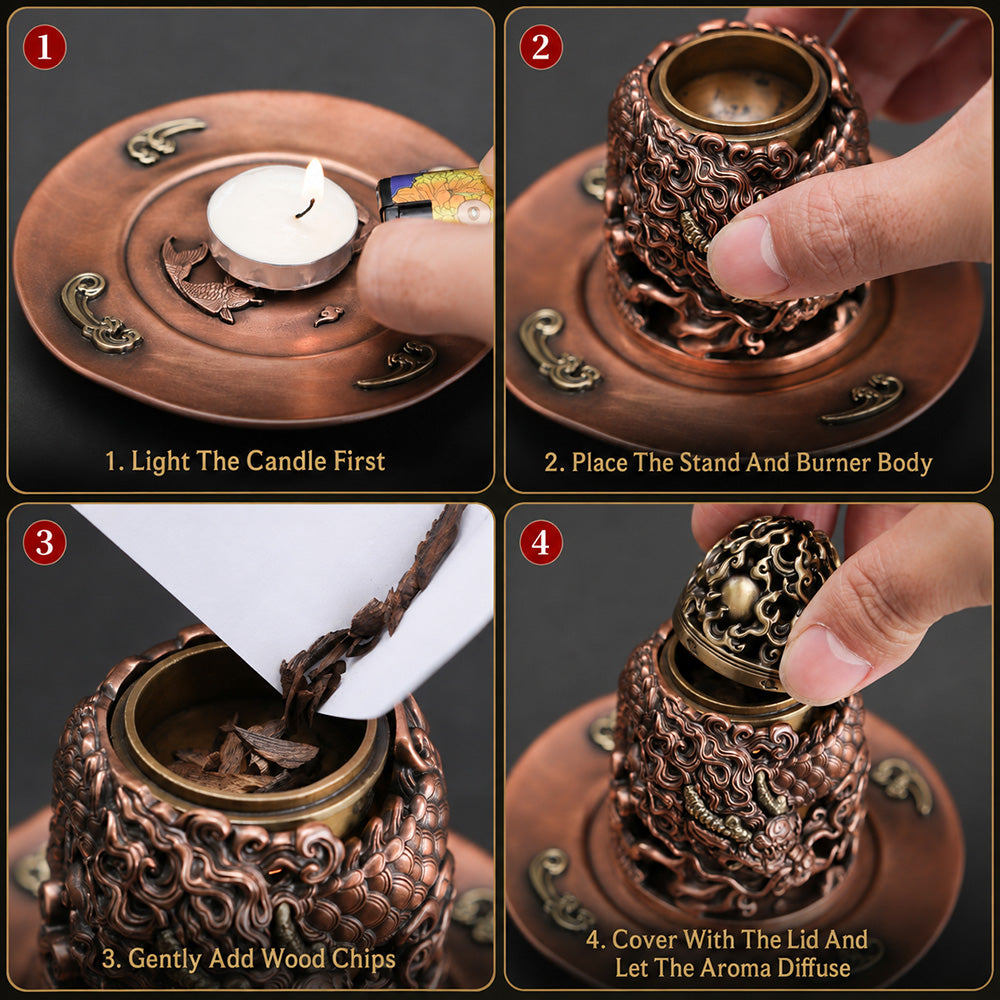 1

1. Light The Candle First

2

2. Place The Stand And Burner Body

3

3. Gently Add Wood Chips

4

4. Cover With The Lid And Let The Aroma Diffuse