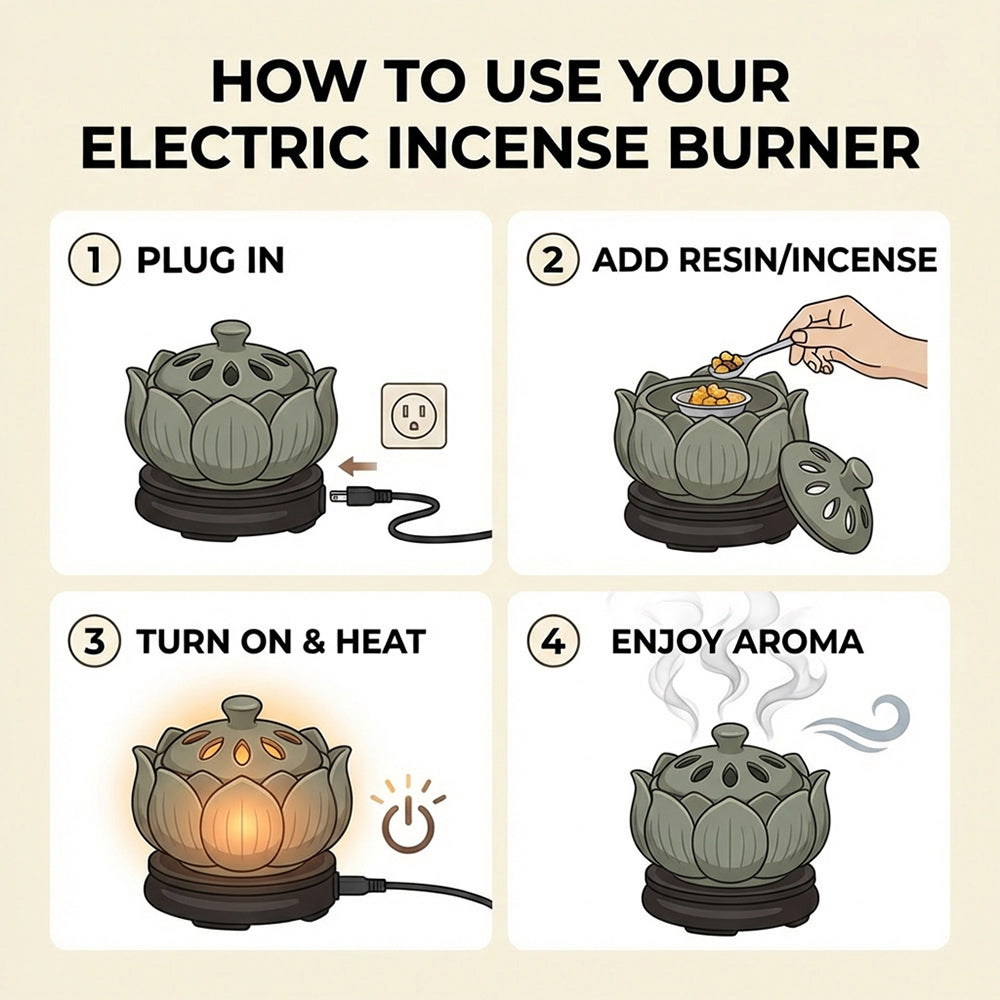 HOW TO USE YOUR ELECTRIC INCENSE BURNER

1 PLUG IN

2 ADD RESIN/INCENSE

3 TURN ON & HEAT

4 ENJOY AROMA