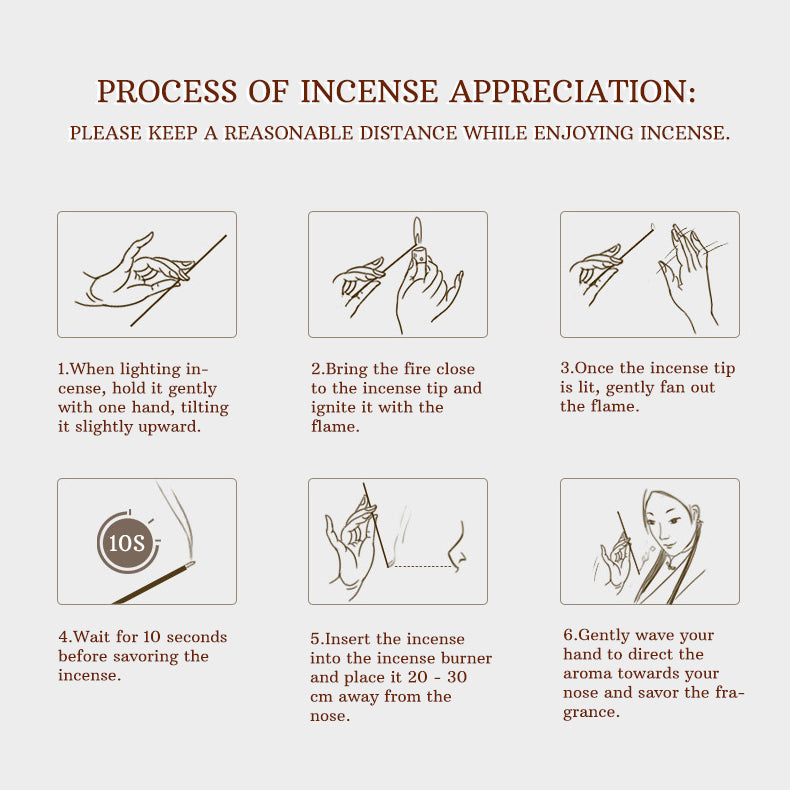 PROCESS OF INCENSE APPRECIATION:

PLEASE KEEP A REASONABLE DISTANCE WHILE ENJOYING INCENSE.

1.When lighting incense, hold it gently with one hand, tilting it slightly upward.

2.Bring the fire close to the incense tip and ignite it with the flame.

3.Once the incense tip is lit, gently fan out the flame.

10S

4.Wait for 10 seconds before savoring the incense.

5.Insert the incense into the incense burner and place it 20 - 30 cm away from the nose.

6.Gently wave your hand to direct the aroma towards your nose and savor the fragrance.